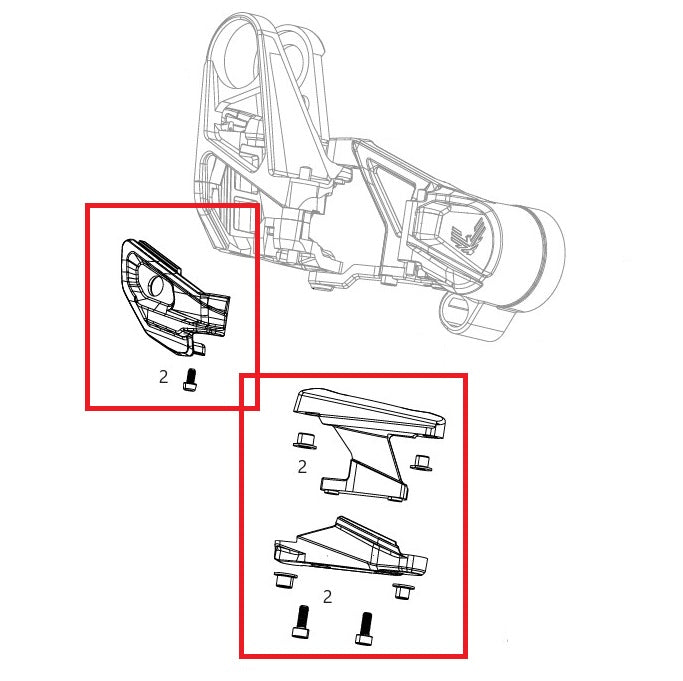 2

2

2