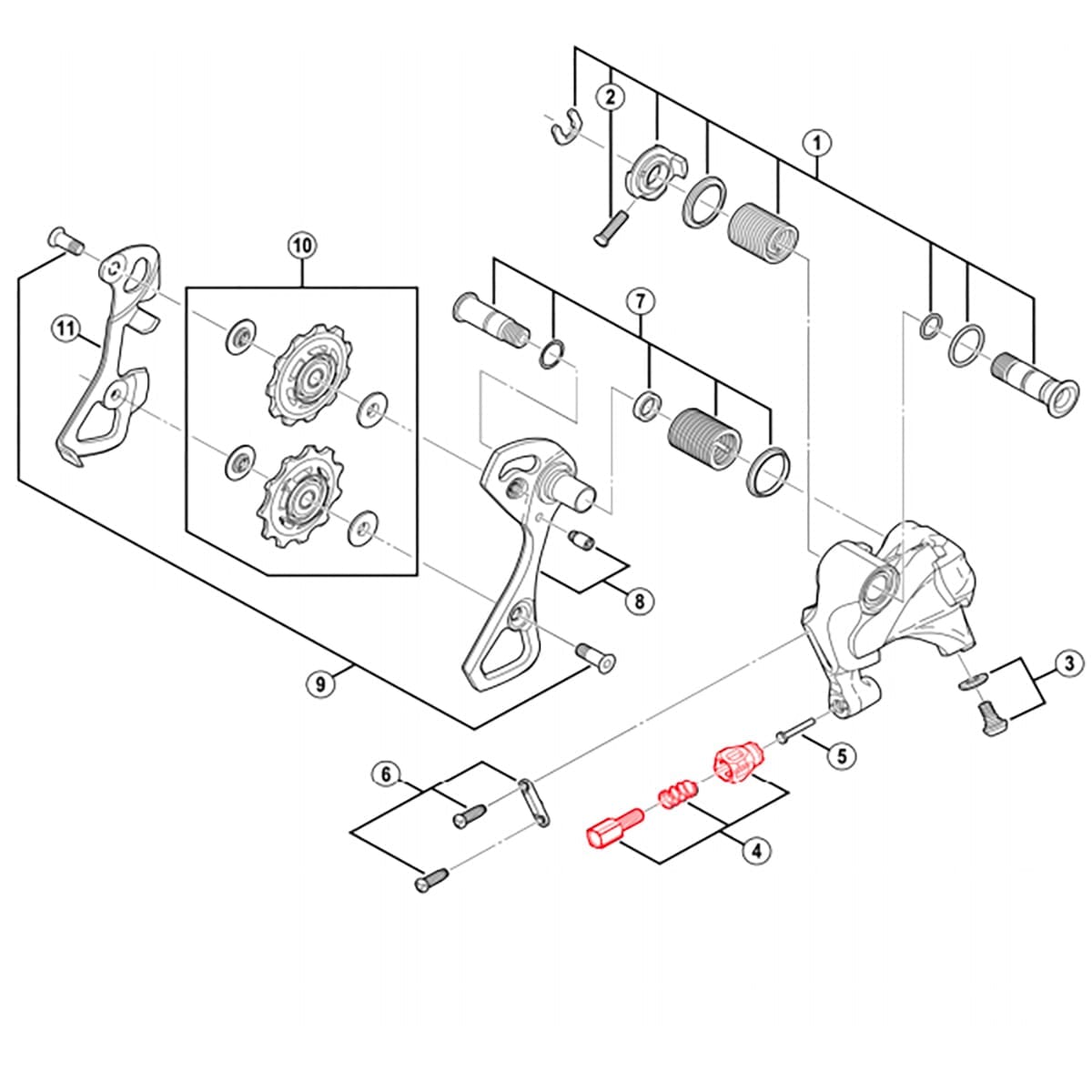 2
1
10
7
11
8
9
3
5
6
4