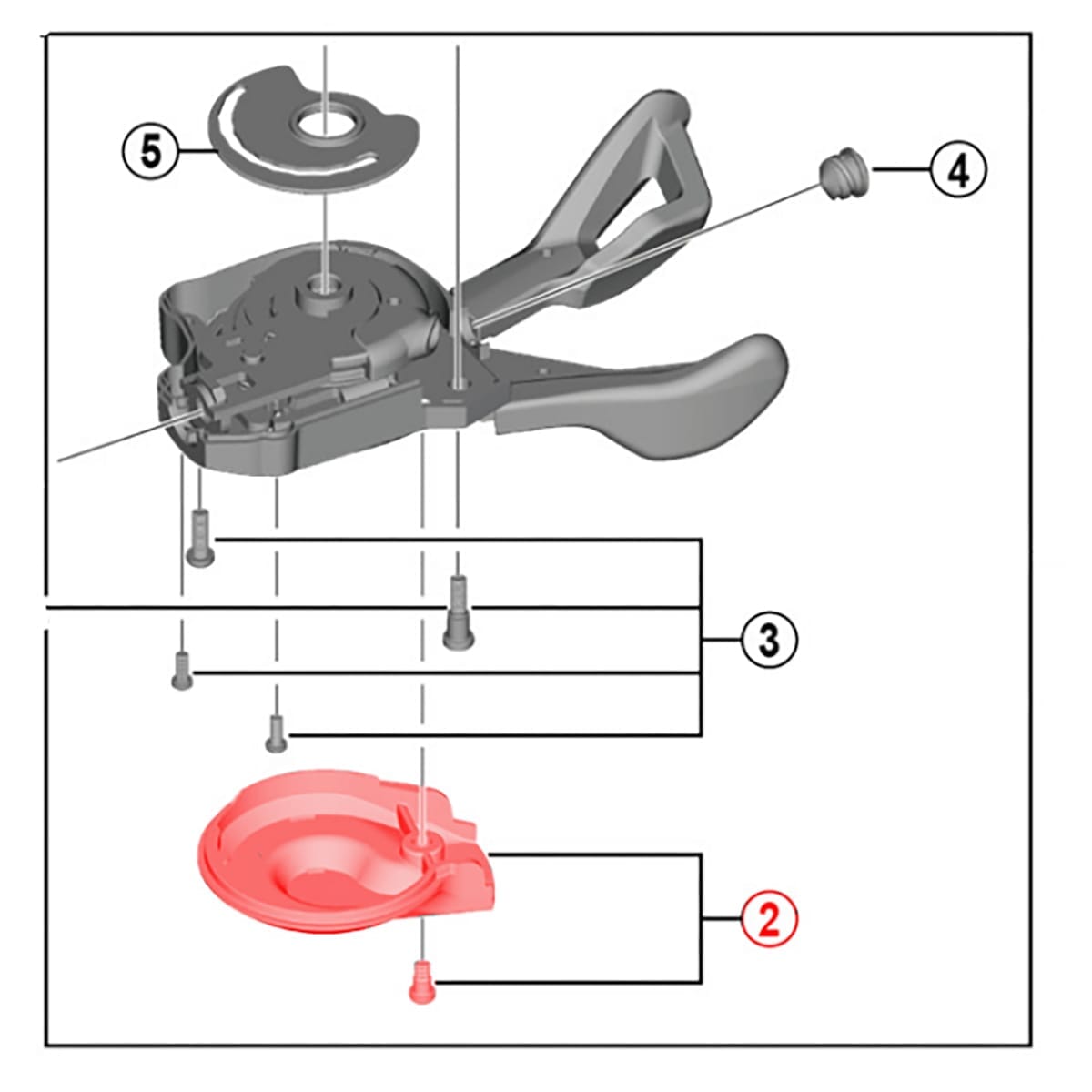 5
4
3
2