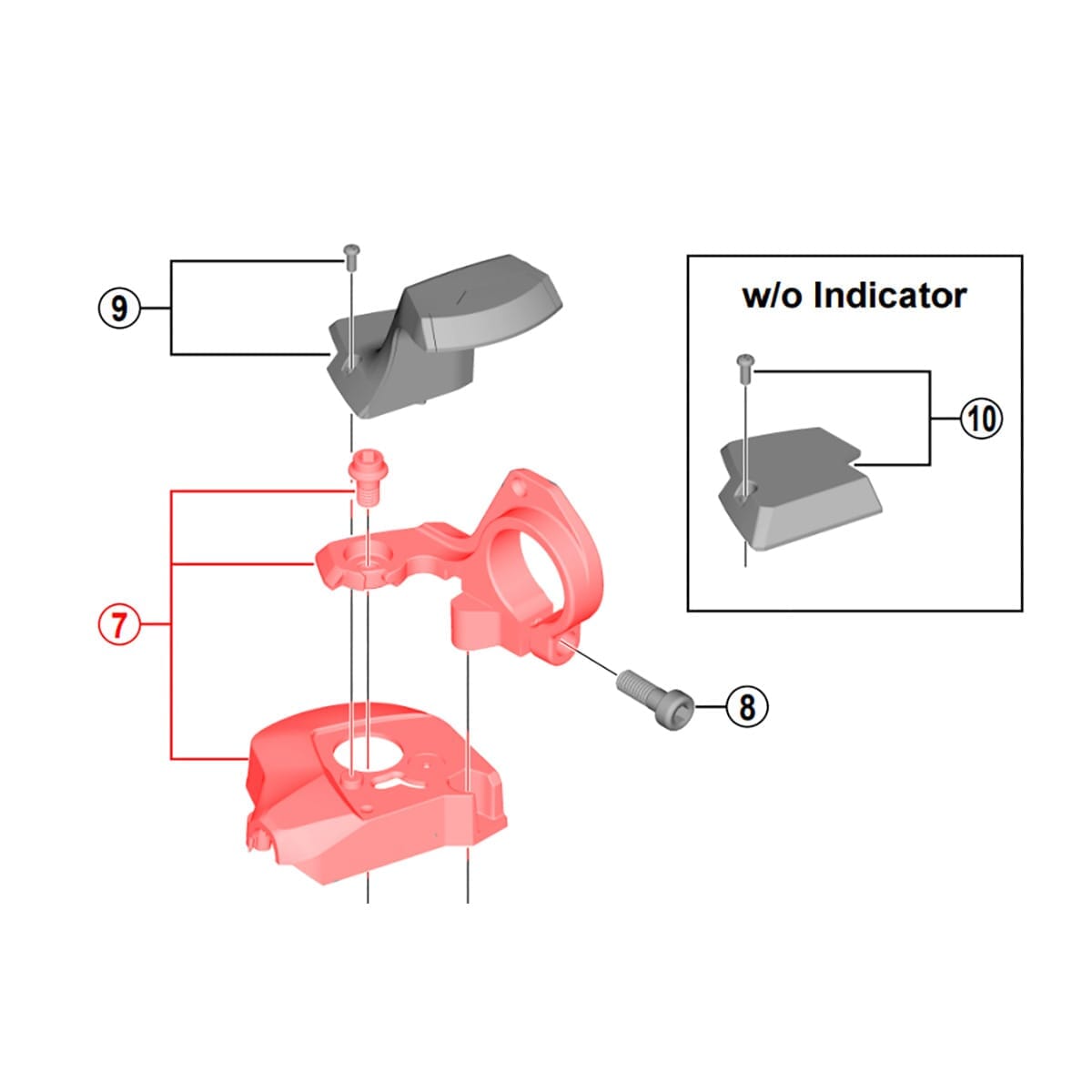 9

w/o Indicator

10

7

8