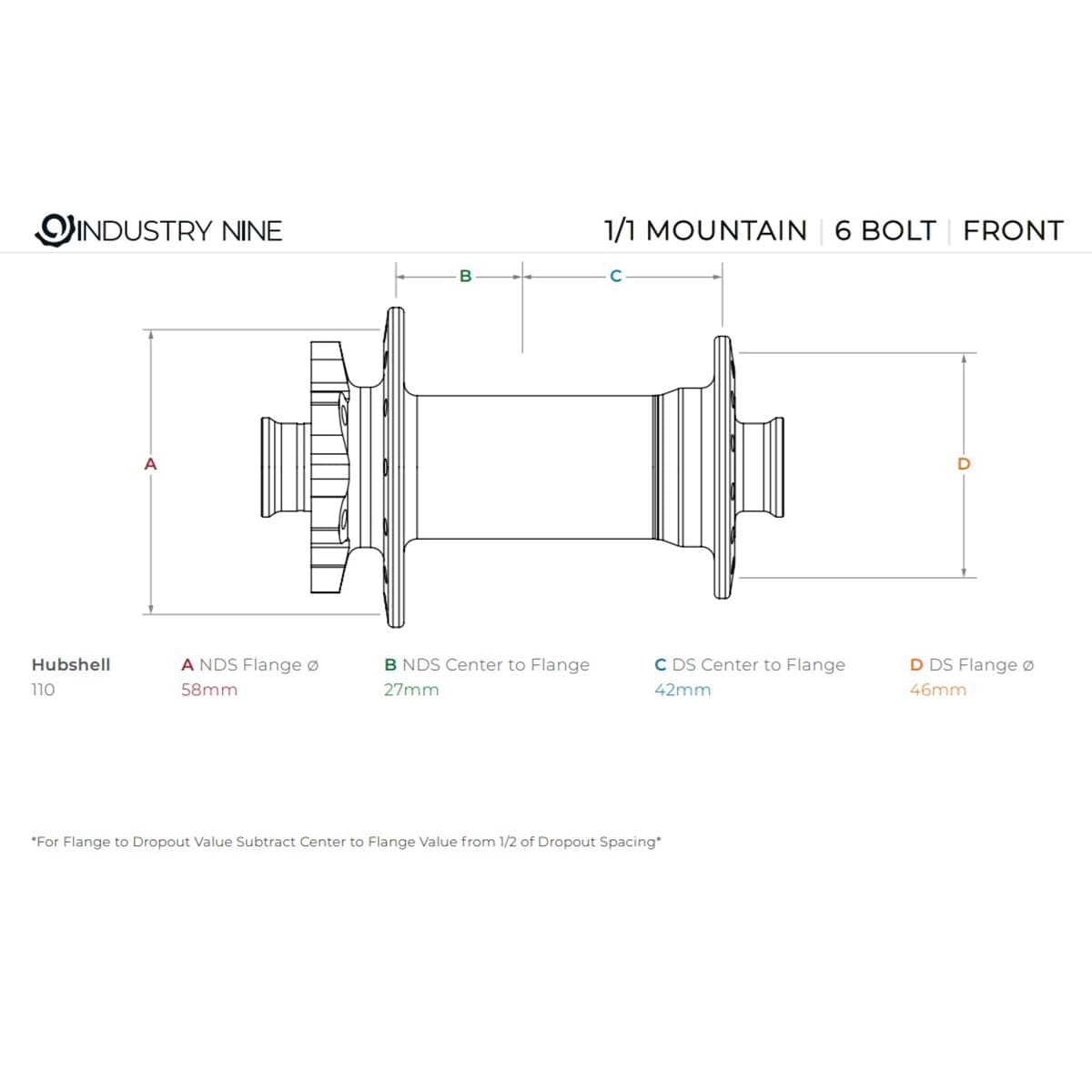 INDUSTRY NINE

1/1 MOUNTAIN | 6 BOLT | FRONT

B

C

A

D

| Hubshell | A NDS Flange ø | B NDS Center to Flange | C DS Center to Flange | D DS Flange ø |
|---|---|---|---|---|
| 110 | 58mm | 27mm | 42mm | 46mm |

*For Flange to Dropout Value Subtract Center to Flange Value from 1/2 of Dropout Spacing*