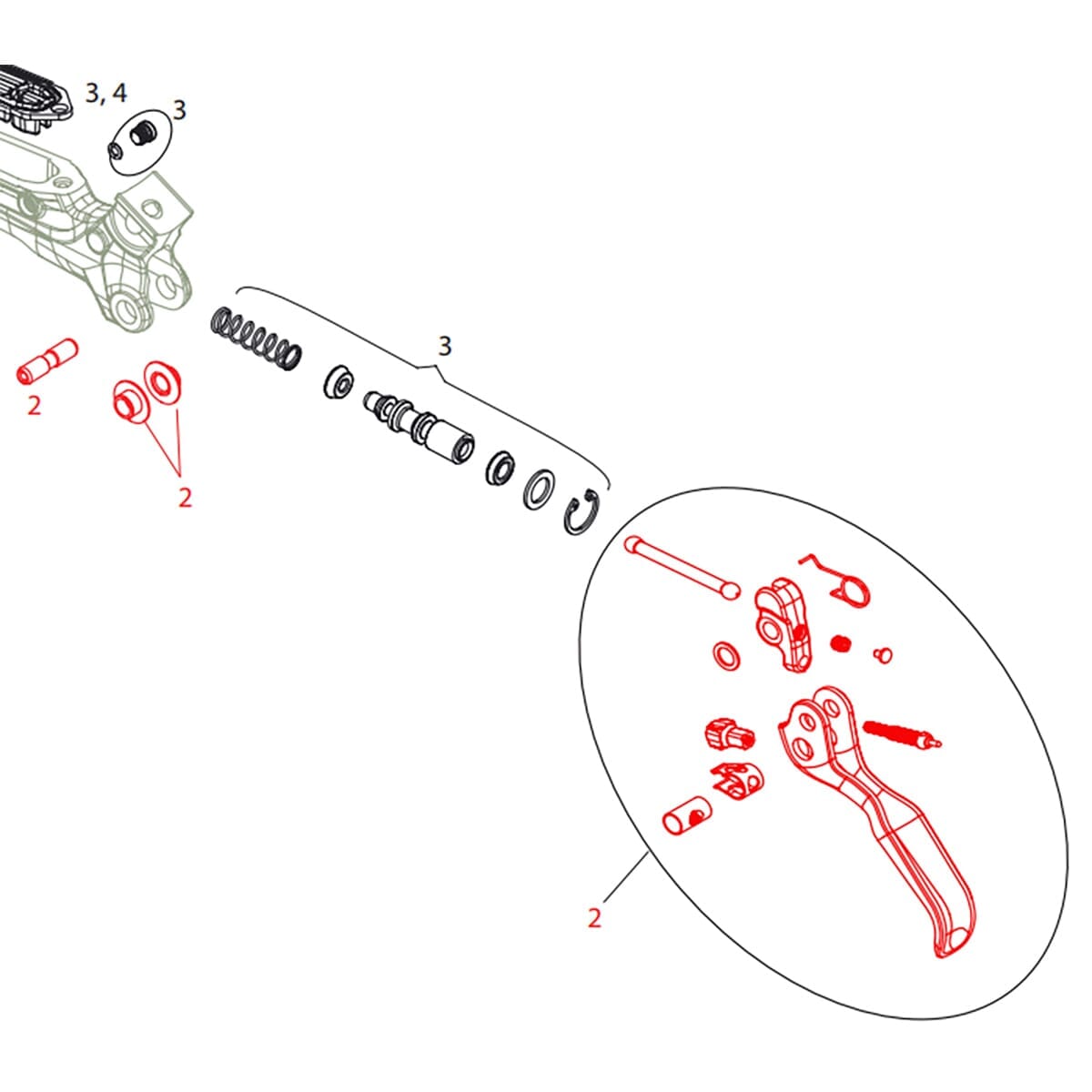 3, 4
3
3
2
2
2