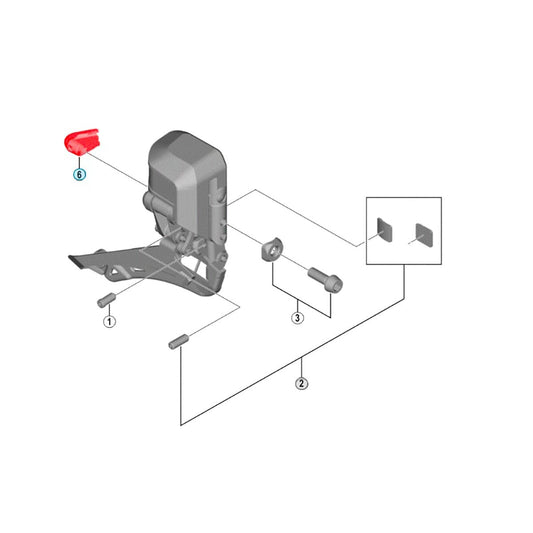 6
1
3
2