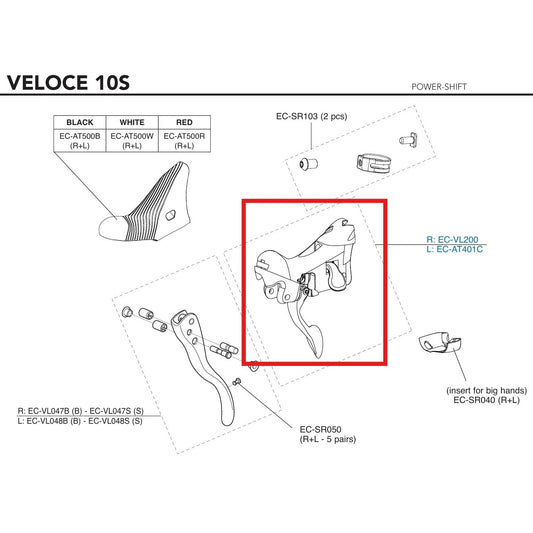 VELOCE 10S

POWER-SHIFT

| BLACK | WHITE | RED |
|---|---|---|
| EC-AT500B (R+L) | EC-AT500W (R+L) | EC-AT500R (R+L) |

EC-SR103 (2 pcs)

R: EC-VL200
L: EC-AT401C

(insert for big hands)
EC-SR040 (R+L)

R: EC-VL047B (B) - EC-VL047S (S)
L: EC-VL048B (B) - EC-VL048S (S)

EC-SR050
(R+L - 5 pairs)